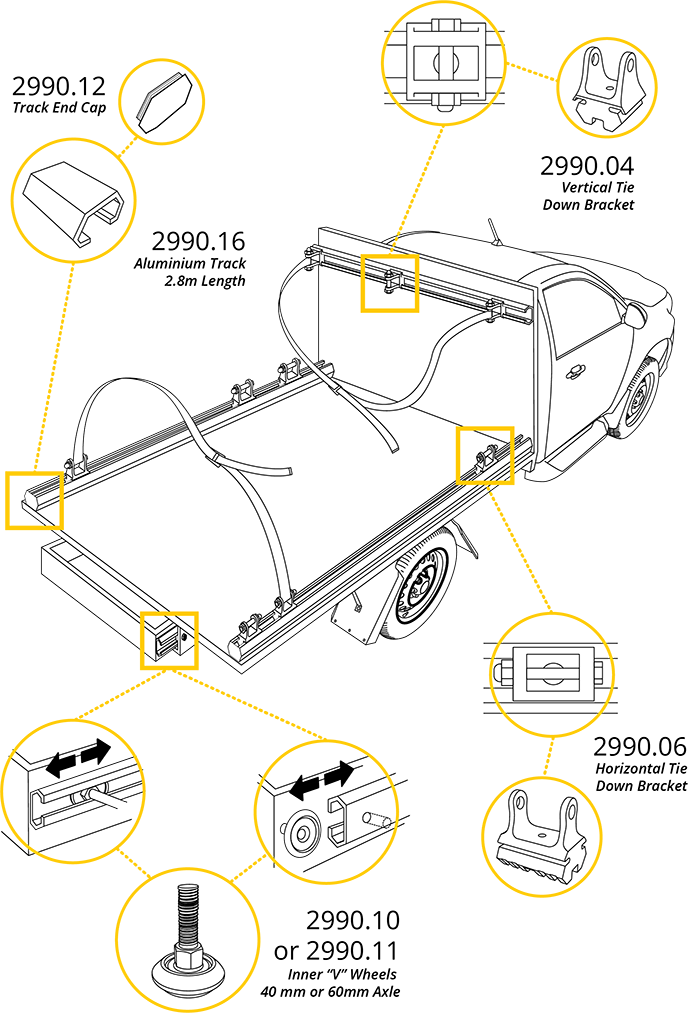 2990.12
Track End Cap

2990.16
Aluminium Track
2.8m Length

2990.04
Vertical Tie
Down Bracket

2990.06
Horizontal Tie
Down Bracket

2990.10
or 2990.11
Inner "V" Wheels
40 mm or 60mm Axle